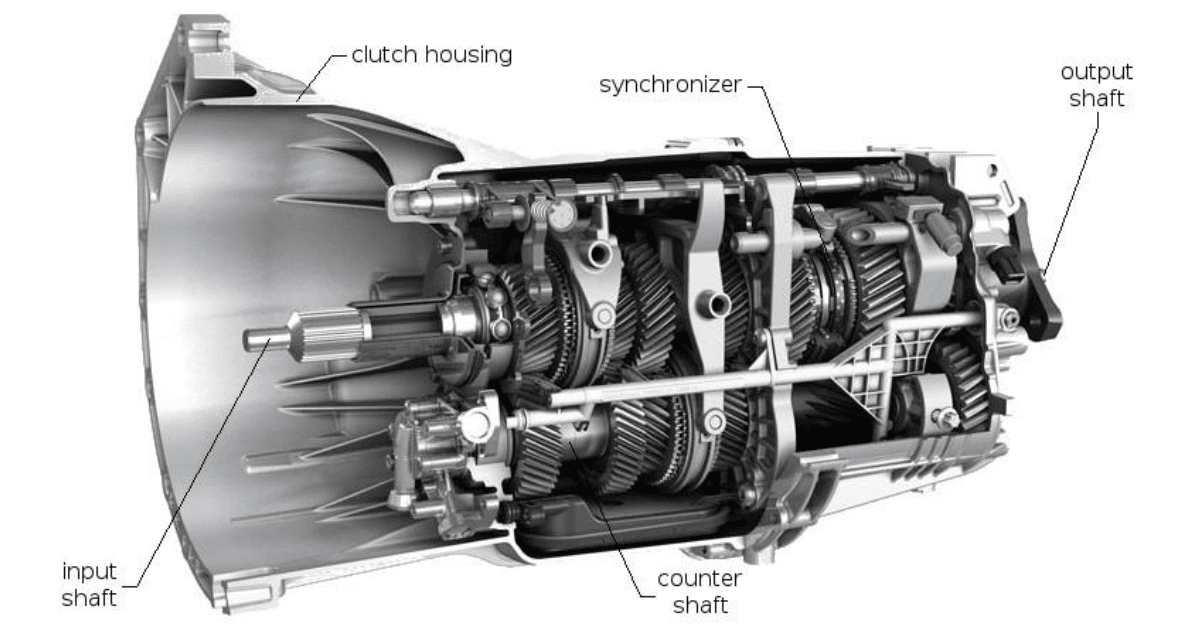 clutch housing

synchronizer

output shaft

input shaft

counter shaft