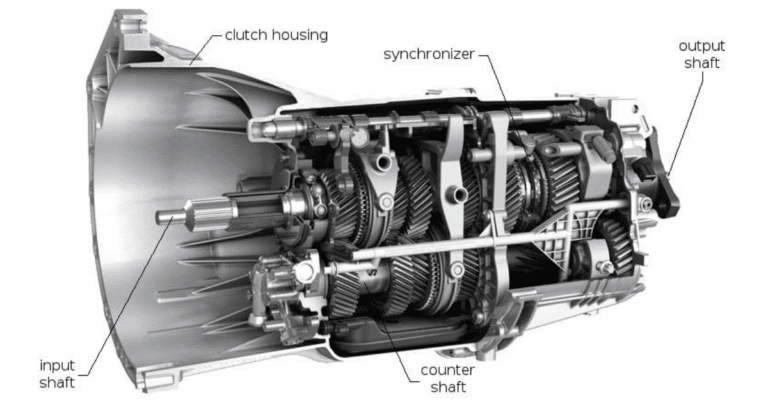 clutch housing

synchronizer

output shaft

input shaft

counter shaft