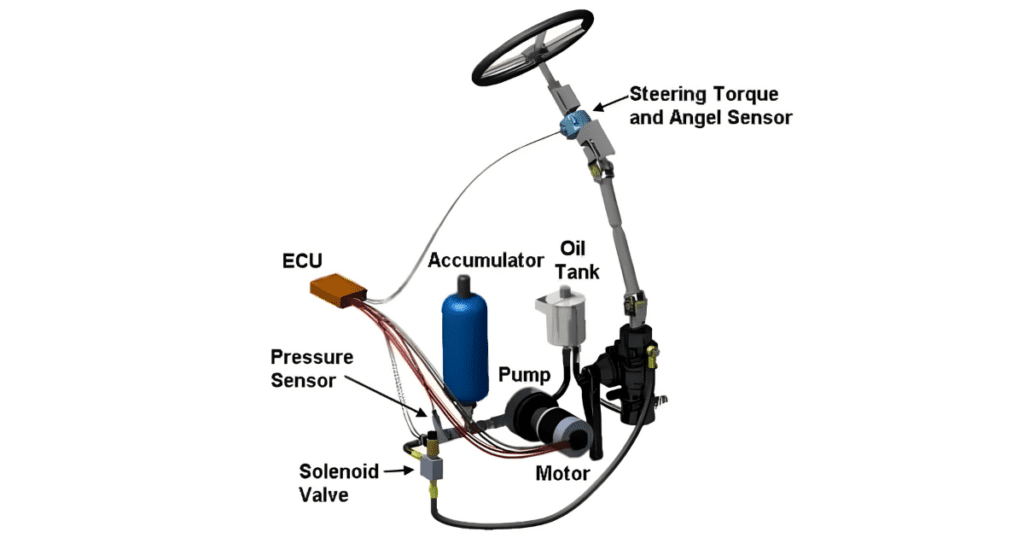 Steering Torque and Angel Sensor

ECU

Accumulator

Oil Tank

Pressure Sensor

Pump

Solenoid Valve

Motor