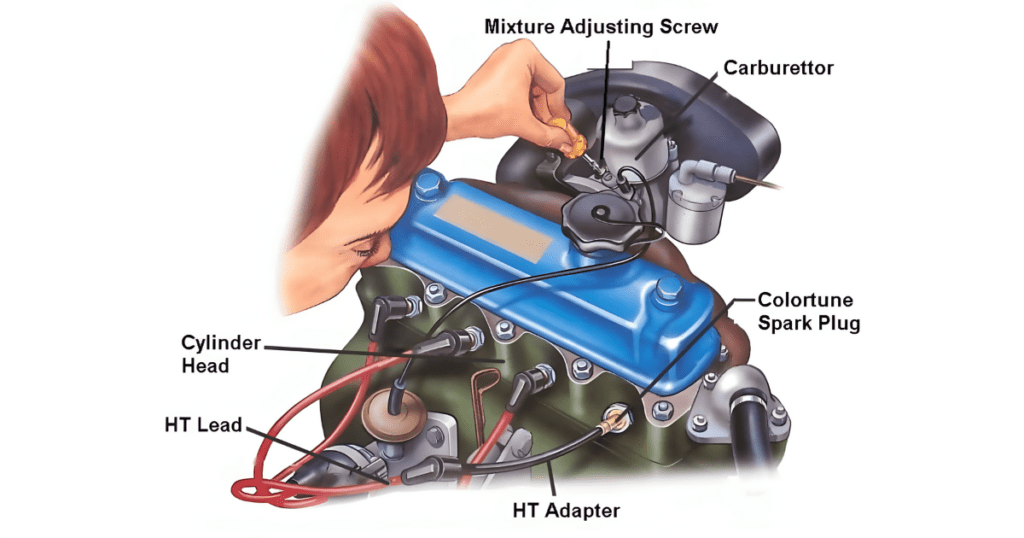 Mixture Adjusting Screw

Carburettor

Colortune Spark Plug

Cylinder Head

HT Lead

HT Adapter