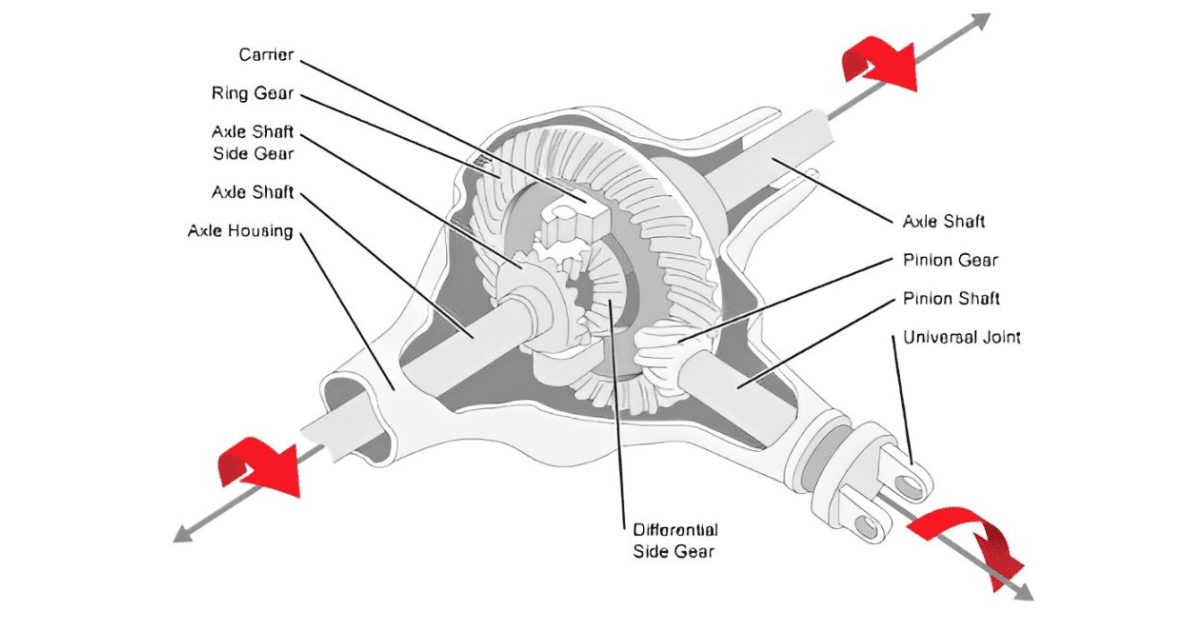 Carrier
Ring Gear
Axle Shaft
Side Gear
Axle Shaft
Axle Housing
Axle Shaft
Pinion Gear
Pinion Shaft
Universal Joint
Differential
Side Gear