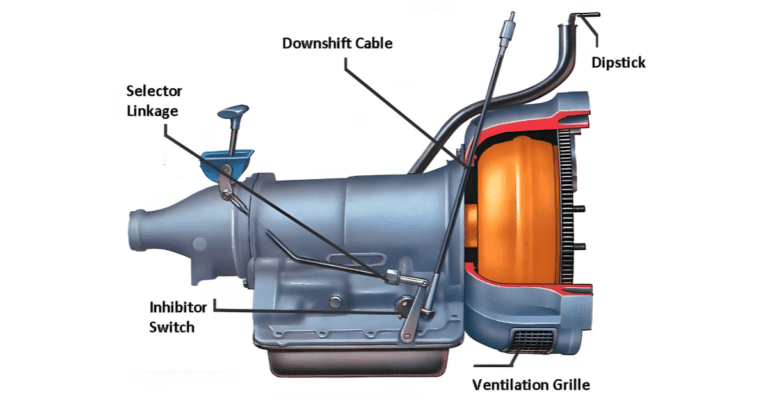 Downshift Cable

Dipstick

Selector Linkage

Inhibitor Switch

Ventilation Grille