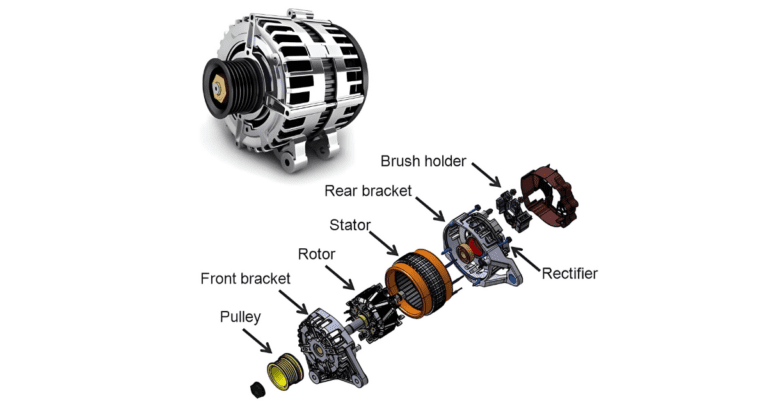 Brush holder
Rear bracket
Stator
Rotor
Rectifier
Front bracket
Pulley